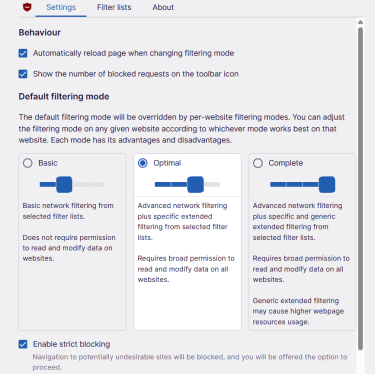 Settings Filter lists About

Behaviour

Automatically reload page when changing filtering mode

Show the number of blocked requests on the toolbar icon

Default filtering mode

The default filtering mode will be overridden by per-website filtering modes. You can adjust the filtering mode on any given website according to whichever mode works best on that website. Each mode has its advantages and disadvantages.

Basic

Basic network filtering from selected filter lists.

Does not require permission to read and modify data on websites.

Optimal

Advanced network filtering plus specific extended filtering from selected filter lists.

Requires broad permission to read and modify data on all websites.

Complete

Advanced network filtering plus specific and generic extended filtering from selected filter lists.

Requires broad permission to read and modify data on all websites.

Generic extended filtering may cause higher webpage resources usage.

Enable strict blocking

Navigation to potentially undesirable sites will be blocked, and you will be offered the option to proceed.