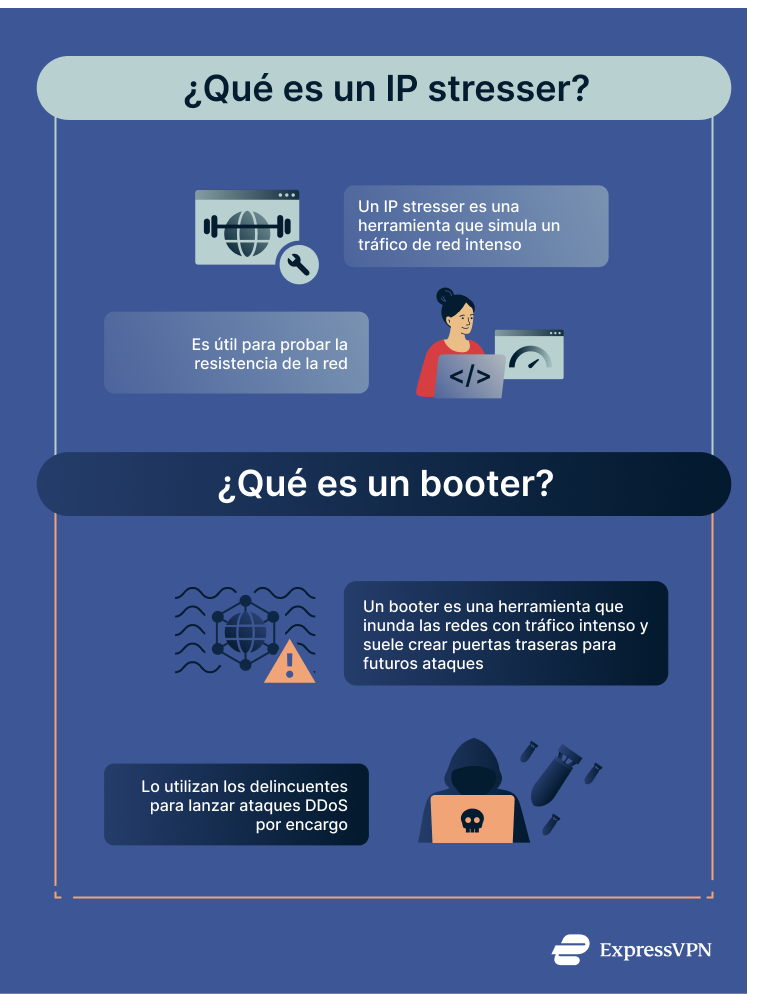 ¿Qué es un IP stresser?

Un IP stresser es una herramienta que simula un tráfico de red intenso

Es útil para probar la resistencia de la red

</>

¿Qué es un booter?

Un booter es una herramienta que inunda las redes con tráfico intenso y suele crear puertas traseras para futuros ataques

Lo utilizan los delincuentes para lanzar ataques DDoS por encargo

ExpressVPN