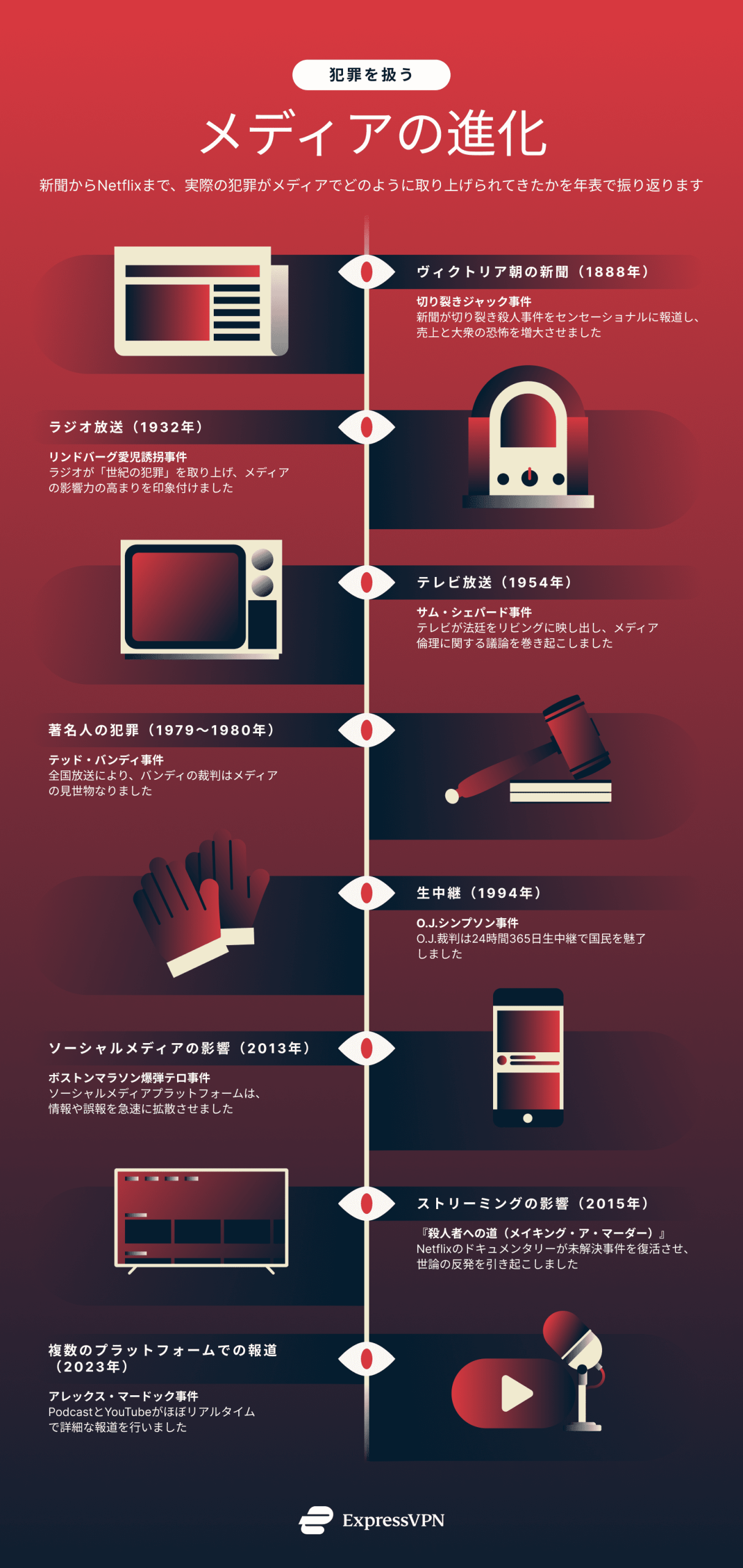 犯罪を扱う

メディアの進化

新聞からNetflixまで、実際の犯罪がメディアでどのように取り上げられてきたかを年表で振り返ります

ヴィクトリア朝の新聞（1888年）

切り裂きジャック事件
新聞が切り裂き殺人事件をセンセーショナルに報道し、売上と大衆の恐怖を増大させました

ラジオ放送（1932年）

リンドバーグ愛児誘拐事件
ラジオが「世紀の犯罪」を取り上げ、メディアの影響力の高まりを印象付けました

テレビ放送（1954年）

サム・シェパード事件
テレビが法廷をリビングに映し出し、メディア倫理に関する議論を巻き起こしました

著名人の犯罪（1979〜1980年）

テッド・バンディ事件
全国放送により、バンディの裁判はメディアの見世物なりました

生中継（1994年）

O.J.シンプソン事件
O.J.裁判は24時間365日生中継で国民を魅了しました

ソーシャルメディアの影響（2013年）

ボストンマラソン爆弾テロ事件
ソーシャルメディアプラットフォームは、情報や誤報を急速に拡散させました

ストリーミングの影響（2015年）

『殺人者への道（メイキング・ア・マーダー）』
Netflixのドキュメンタリーが未解決事件を復活させ、世論の反発を引き起こしました

複数のプラットフォームでの報道（2023年）

アレックス・マードック事件
PodcastとYouTubeがほぼリアルタイムで詳細な報道を行いました

ExpressVPN